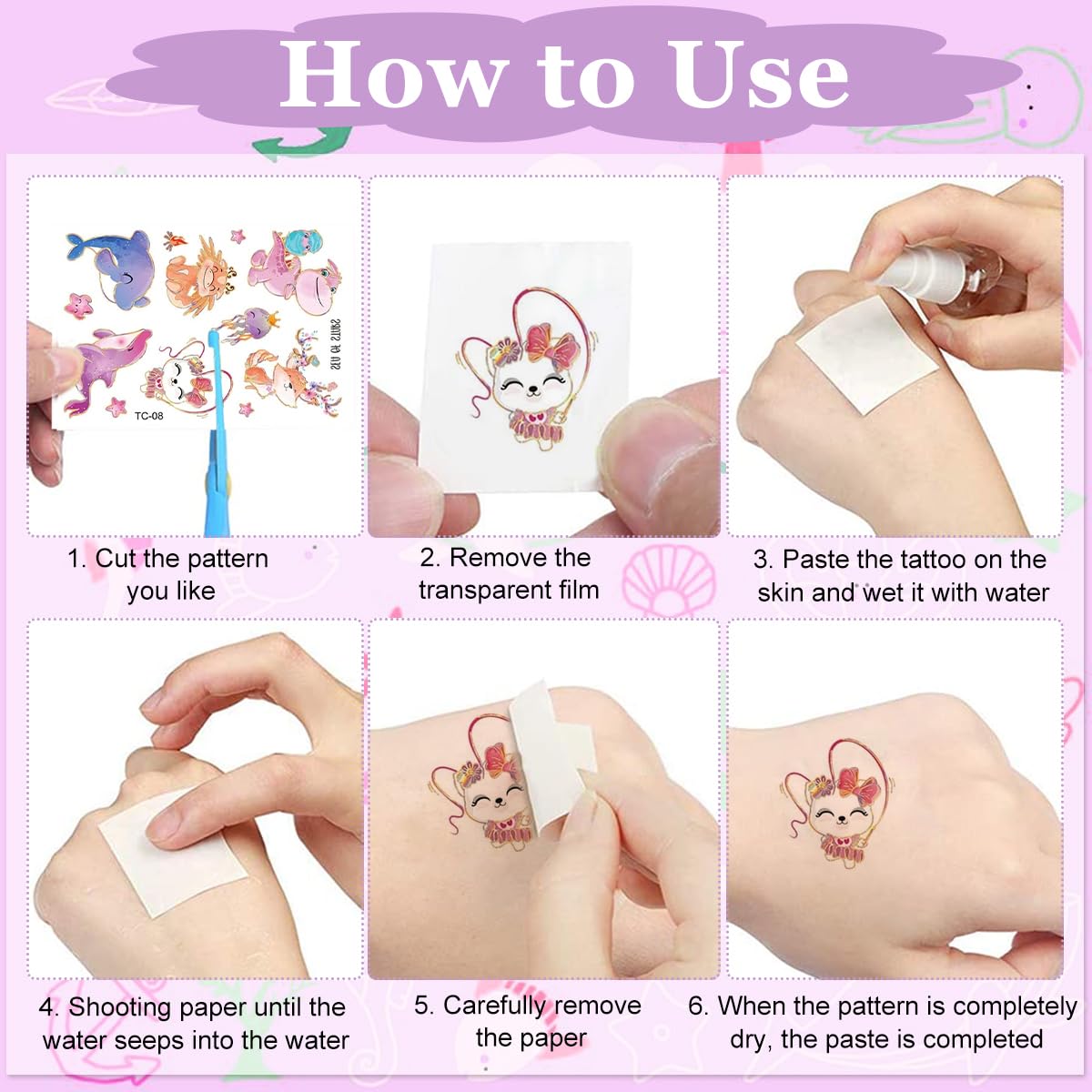 How to Use

TC-08

1. Cut the pattern you like

2. Remove the transparent film

3. Paste the tattoo on the skin and wet it with water

4. Shooting paper until the water seeps into the water

5. Carefully remove the paper

6. When the pattern is completely dry, the paste is completed